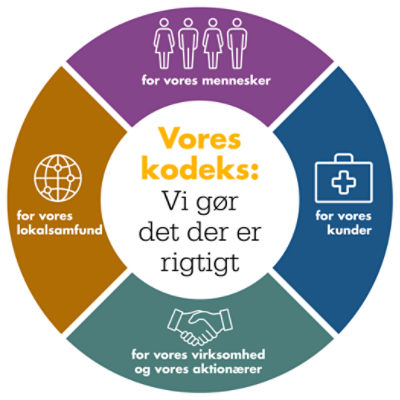 for vores mennesker

for vores lokalsamfund

Vores kodeks:
Vi gør det der er rigtigt

for vores kunder

for vores virksomhed og vores aktionærer