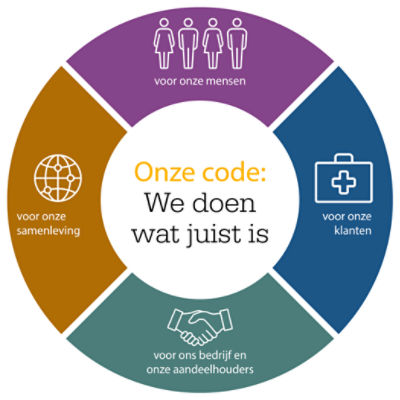 voor onze mensen

voor onze samenleving

Onze code:
We doen wat juist is

voor onze klanten

voor ons bedrijf en onze aandeelhouders