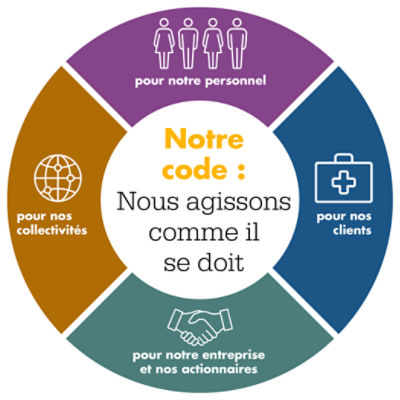 pour notre personnel

pour nos collectivités

Notre code :
Nous agissons comme il se doit

pour nos clients

pour notre entreprise et nos actionnaires