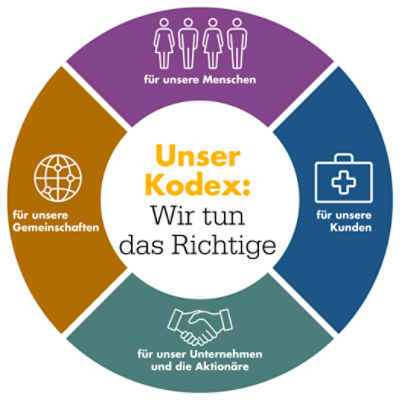 für unsere Menschen

für unsere Gemeinschaften

Unser Kodex:
Wir tun das Richtige

für unsere Kunden

für unser Unternehmen und die Aktionäre