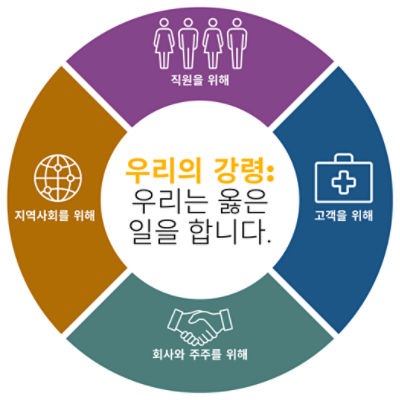 직원을 위해

지역사회를 위해

우리의 강령:
우리는 옳은
일을 합니다.

고객을 위해

회사와 주주를 위해