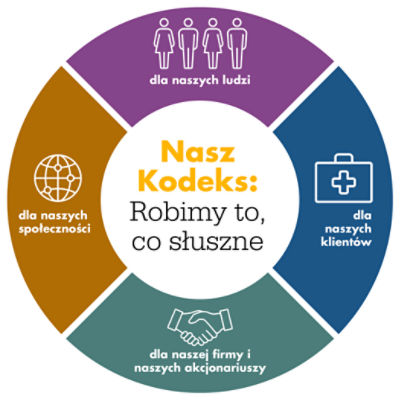 dla naszych ludzi

dla naszych społeczności

Nasz Kodeks:
Robimy to, co słuszne

dla naszych klientów

dla naszej firmy i naszych akcjonariuszy