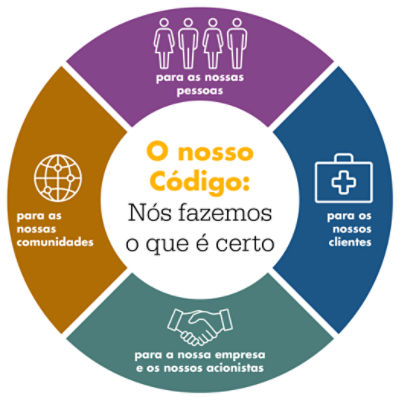 para as nossas pessoas

para as nossas comunidades

O nosso Código:
Nós fazemos o que é certo

para os nossos clientes

para a nossa empresa e os nossos acionistas