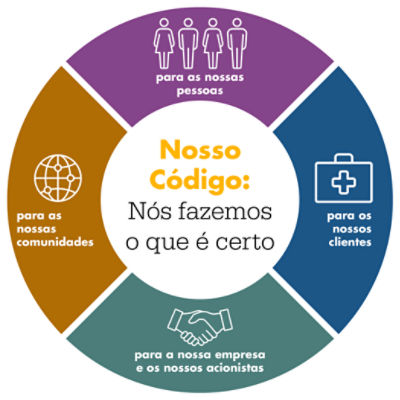 para as nossas pessoas

para as nossas comunidades

Nosso Código:
Nós fazemos o que é certo

para os nossos clientes

para a nossa empresa e os nossos acionistas