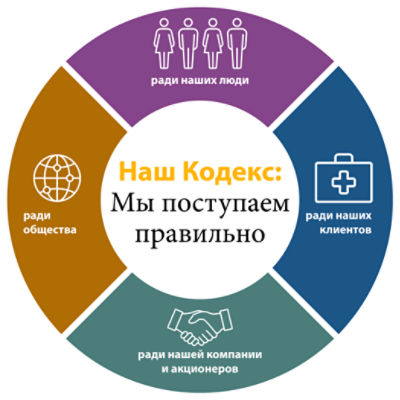 ради наших люди

ради общества

Наш Кодекс:
Мы поступаем правильно

ради наших клиентов

ради нашей компании и акционеров