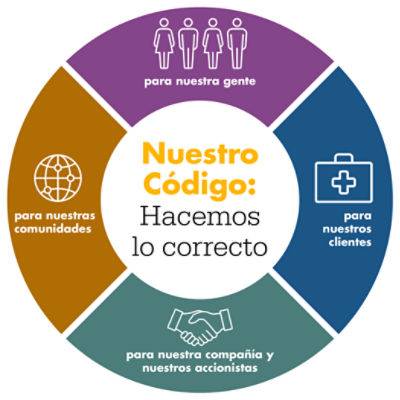 para nuestra gente

para nuestras comunidades

Nuestro Código: Hacemos lo correcto

para nuestros clientes

para nuestra compañía y nuestros accionistas