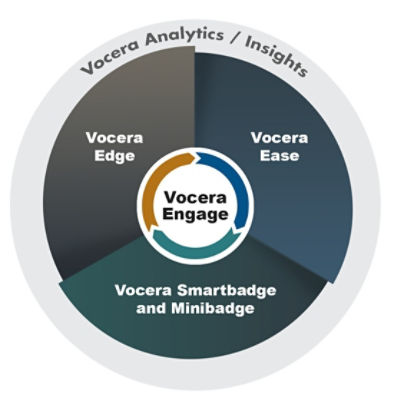 Vocera Analytics / Insights

Vocera Edge

Vocera Ease

Vocera Engage

Vocera Smartbadge and Minibadge